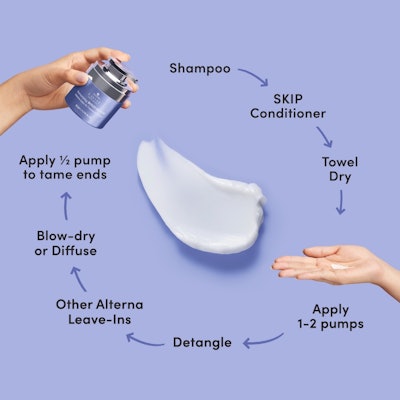 Shampoo

SKIP Conditioner

Towel Dry

Apply 1-2 pumps

Detangle

Other Alterna Leave-Ins

Blow-dry or Diffuse

Apply ½ pump to tame ends